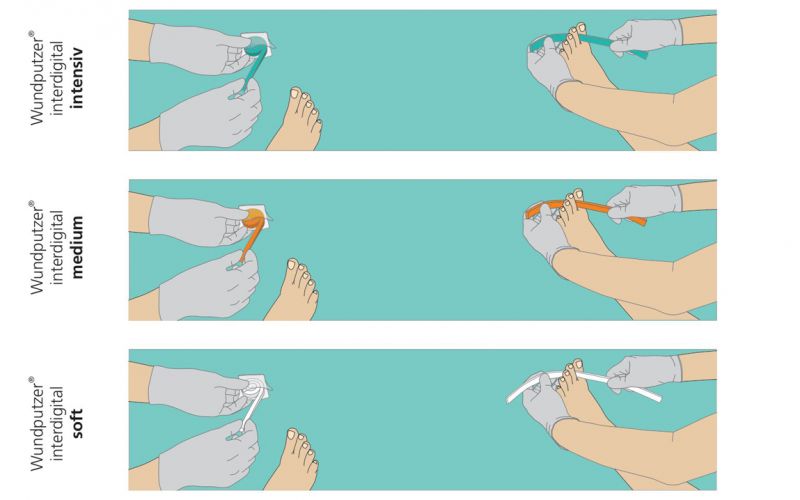 Wundputzer®
interdigital
intensiv

Wundputzer®
interdigital
medium

Wundputzer®
interdigital
soft