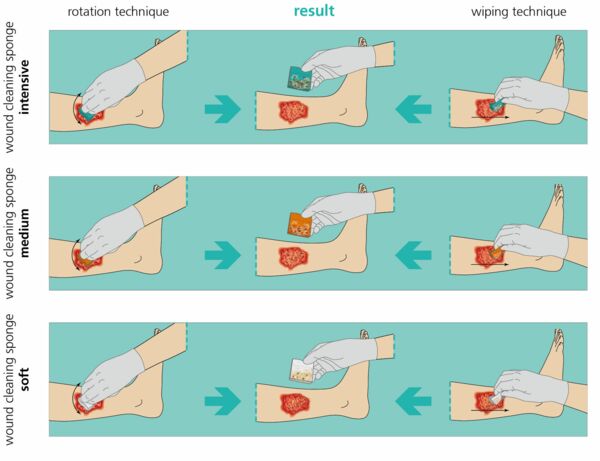 rotation technique

result

wiping technique

wound cleaning sponge
intensive

wound cleaning sponge
medium

wound cleaning sponge
soft